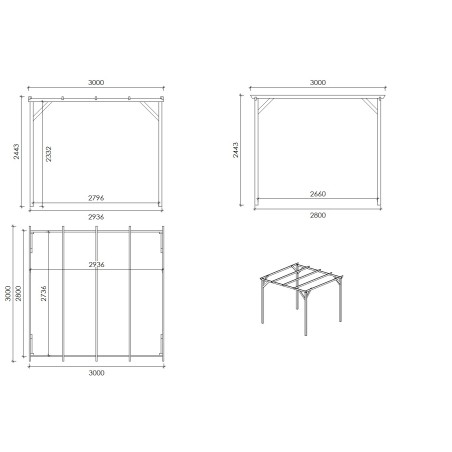 3000
2443
2332
2796
2936

3000
2443
2660
2800

3000
2800
2736
2936
3000