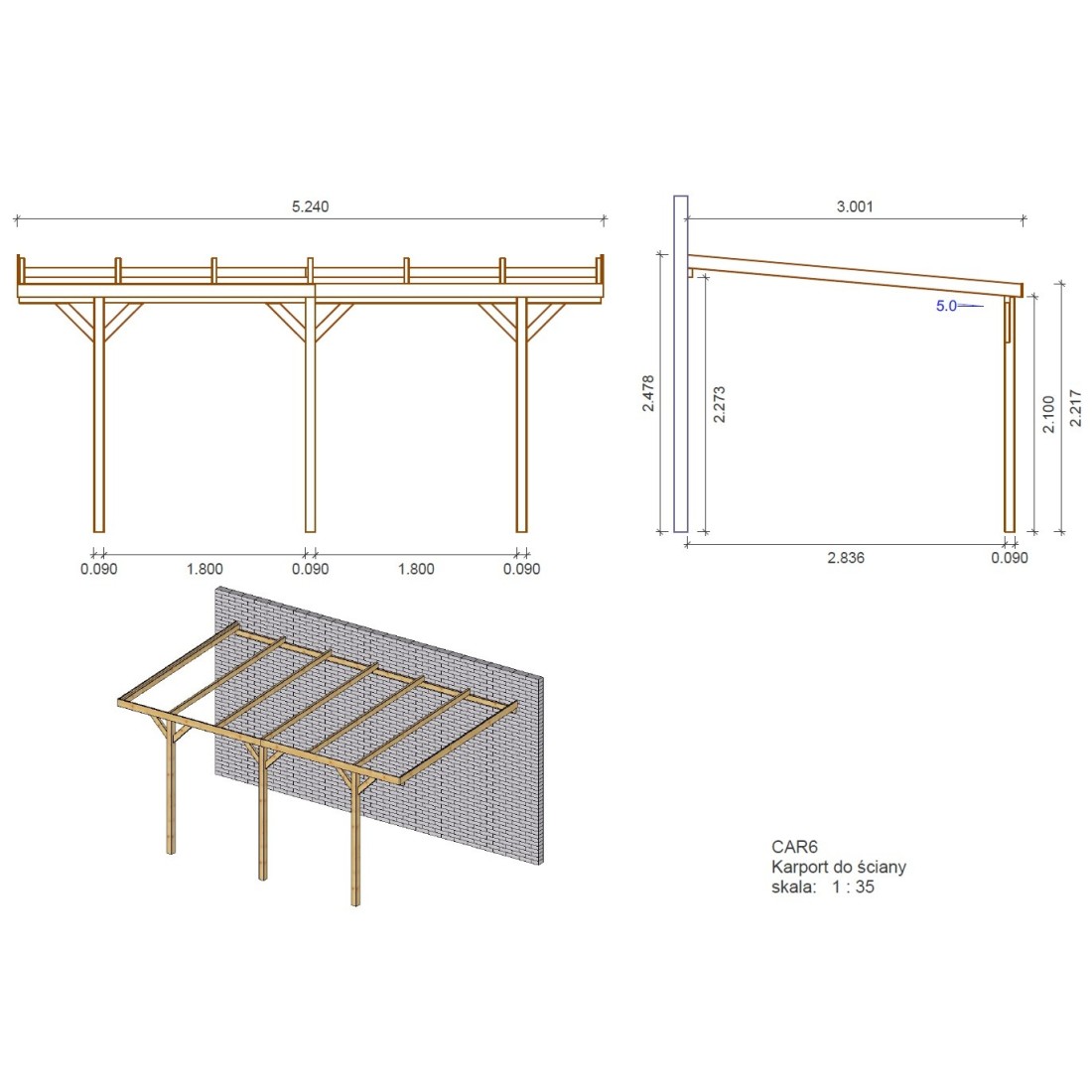 5.240

0.090 1.800 0.090 1.800 0.090

3.001

5.0

2.478 2.273 2.100 2.217

2.836 0.090

CAR6
Karport do ściany
skala: 1 : 35