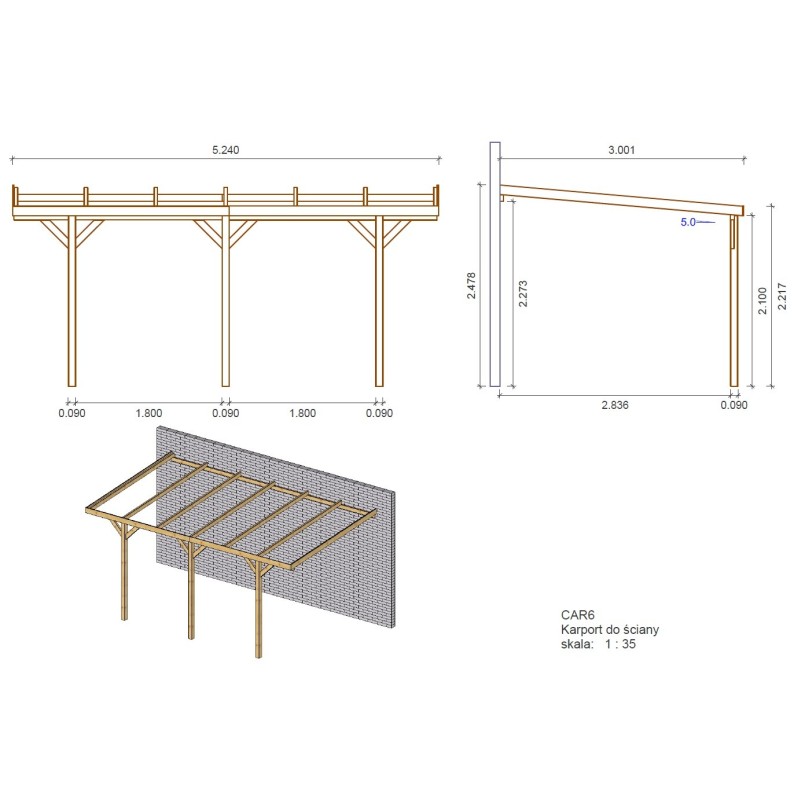 5.240

0.090 1.800 0.090 1.800 0.090

3.001

5.0

2.478 2.273 2.100 2.217

2.836 0.090

CAR6
Karport do ściany
skala: 1 : 35