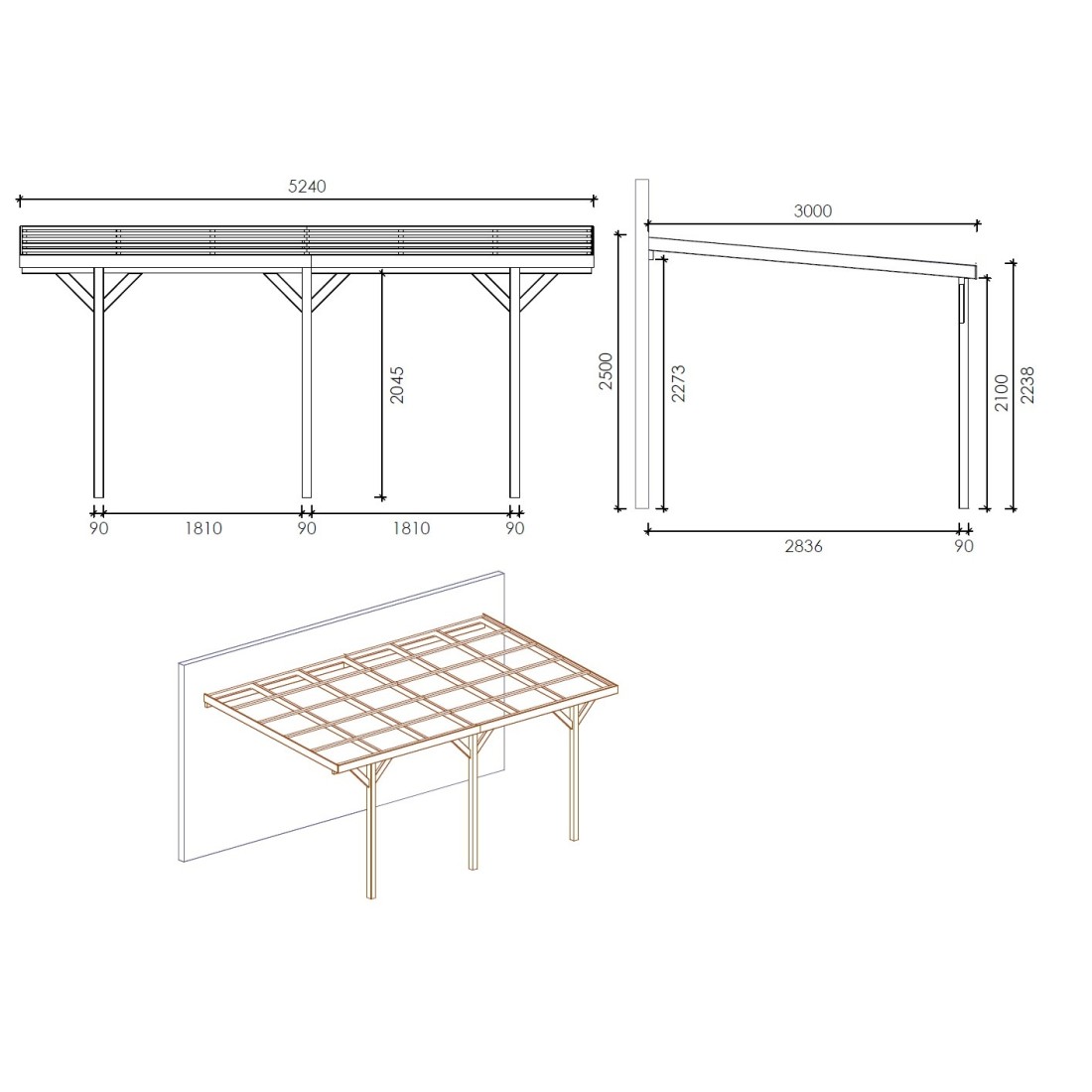 5240

2045

90 1810 90 1810 90

3000

2500 2273 2100 2238

2836 90