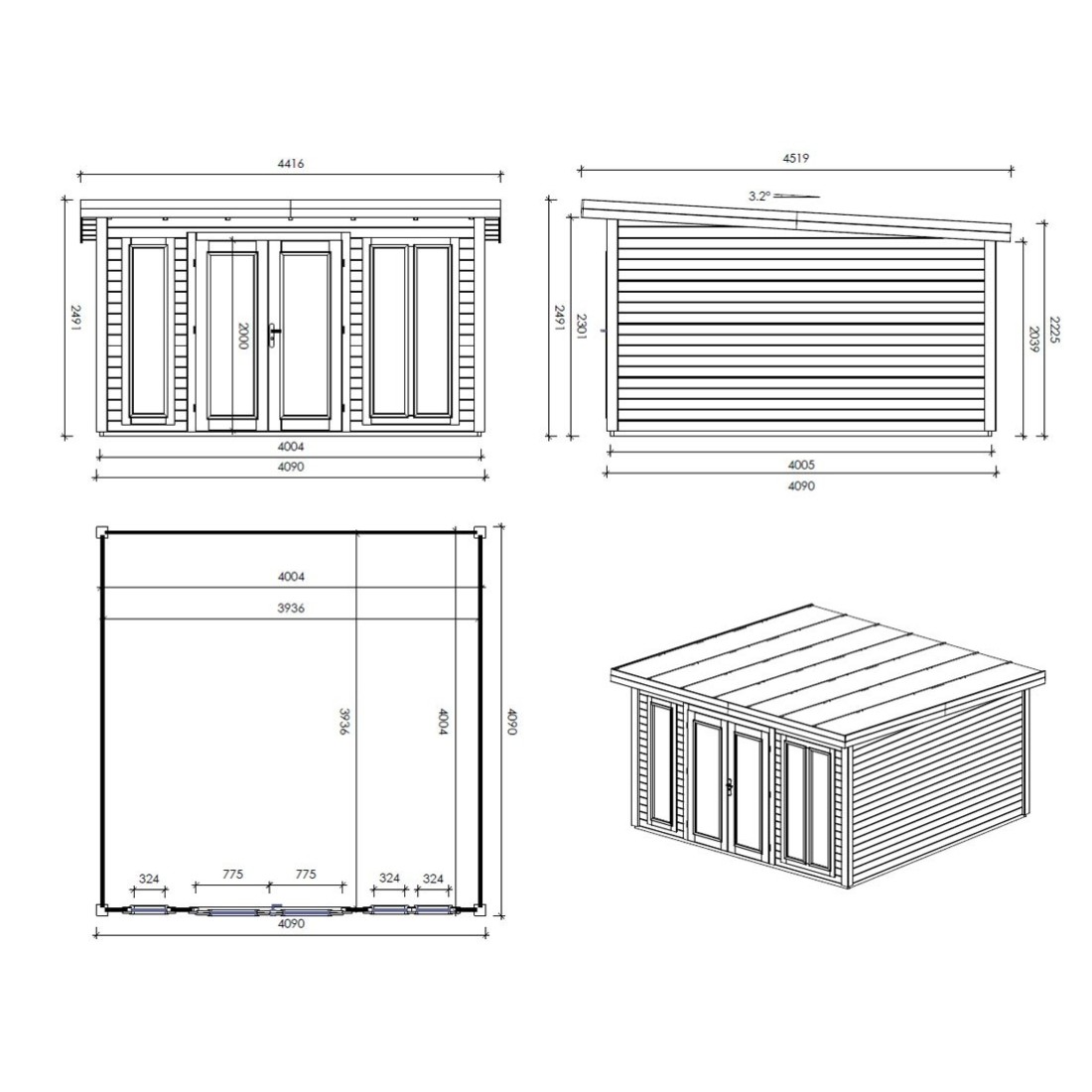 4416
2491
2000
4004
4090

4519
3.2°
2491
2301
2039
2225
4005
4090

4004
3936
3936
4004
4090
324
775
775
324
324
4090