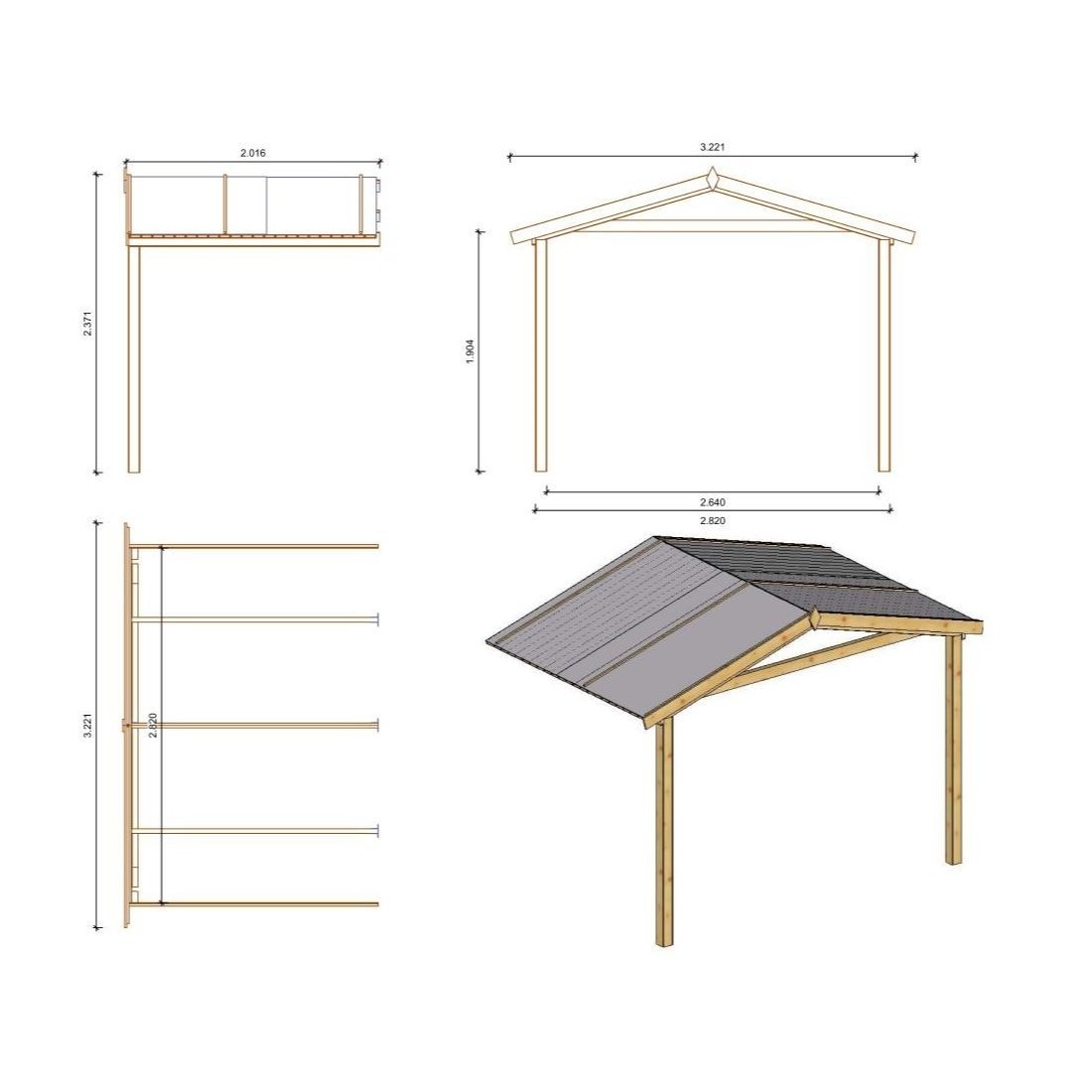 2.016
2.371
3.221
1.904
2.640
2.820
3.221
2.820