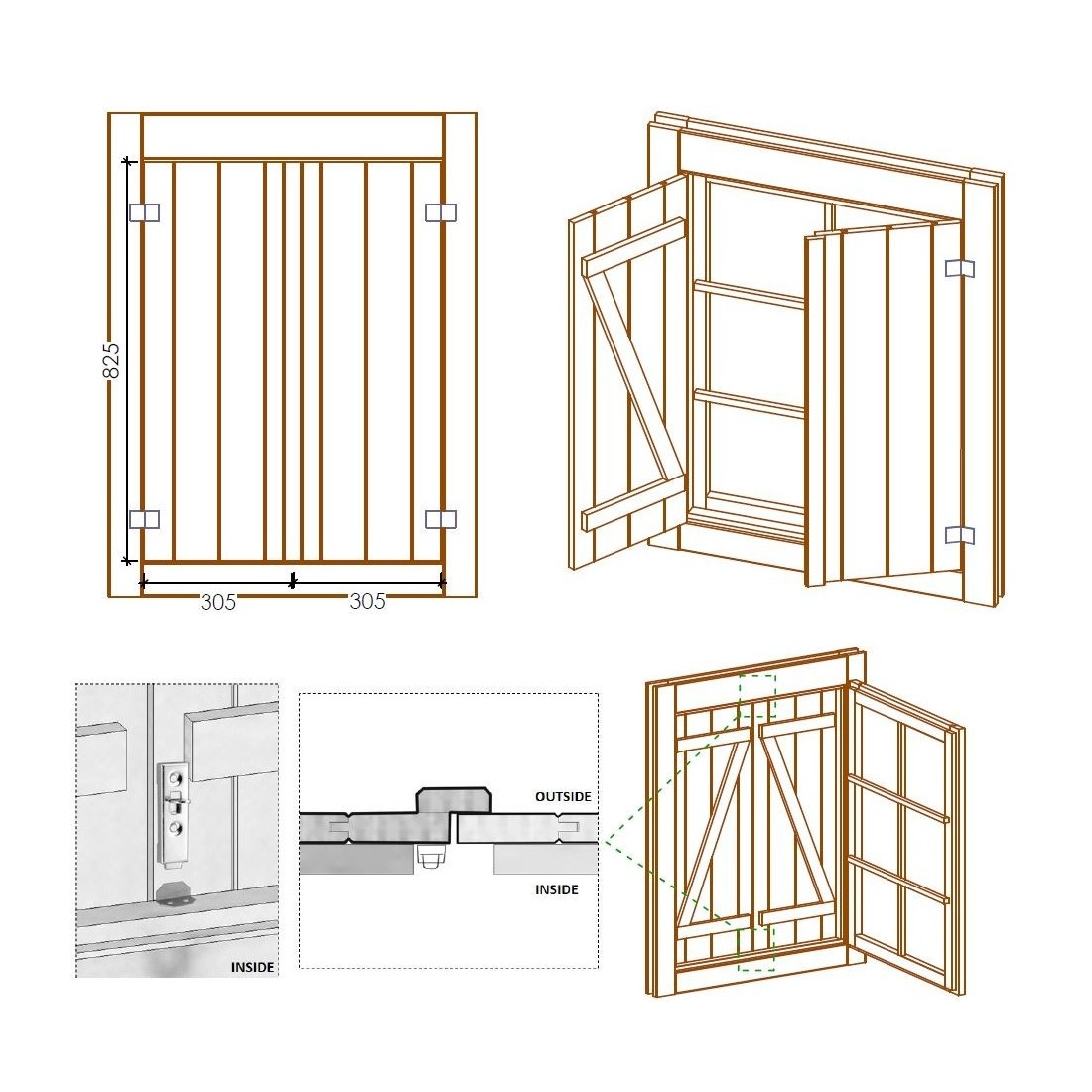 825
305
305
INSIDE
OUTSIDE
INSIDE