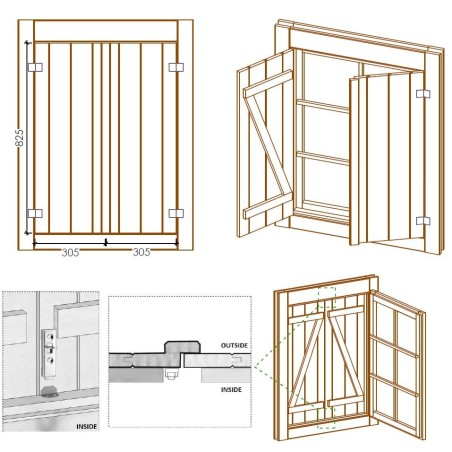 825

305 305

INSIDE

OUTSIDE

INSIDE