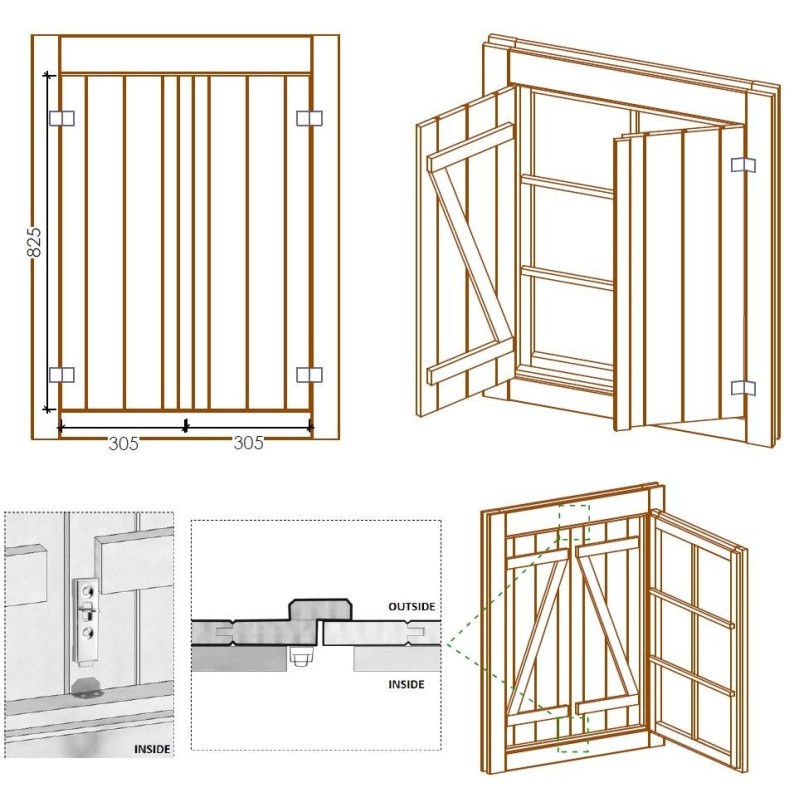 825

305

305

INSIDE

OUTSIDE

INSIDE