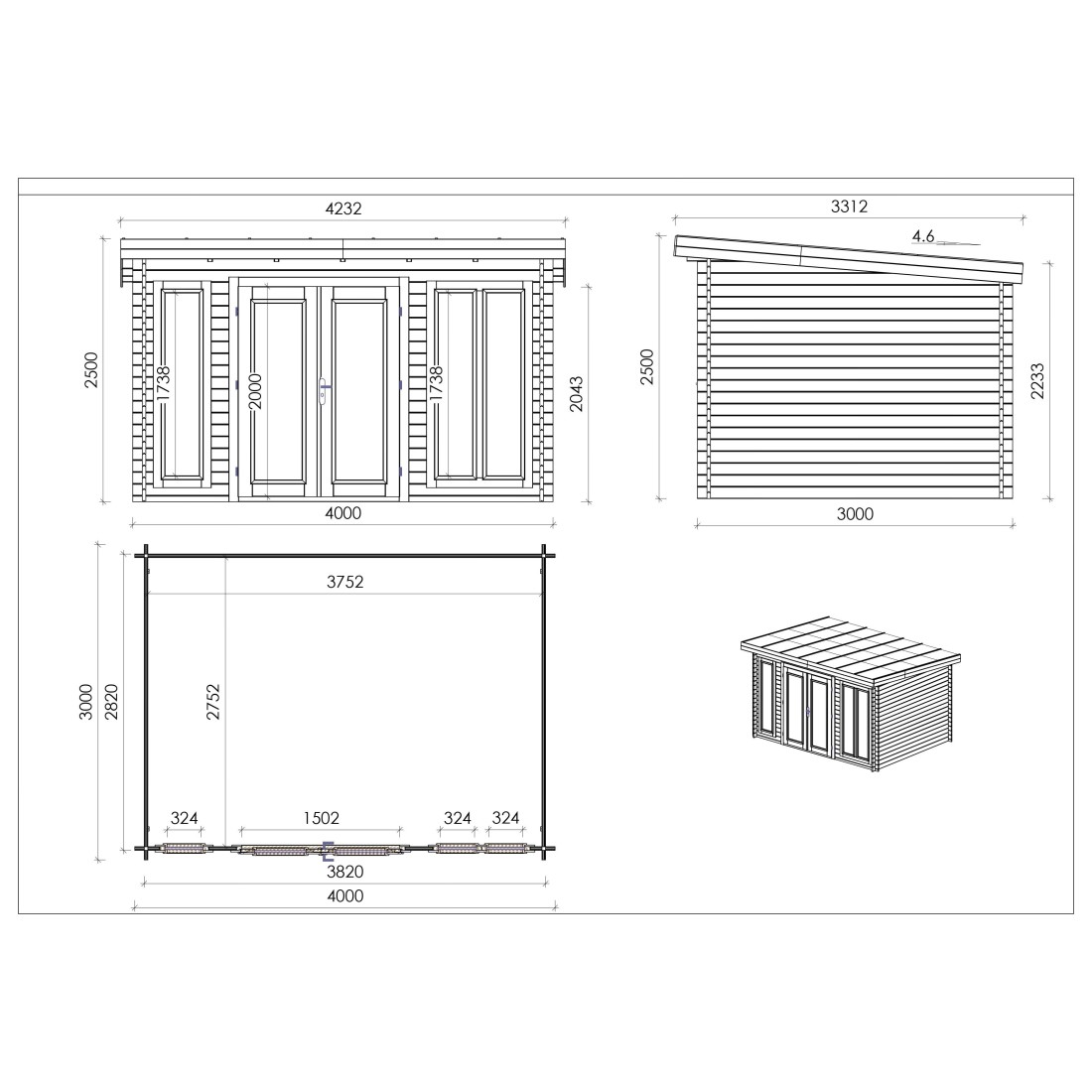 4232
2500
1738
2000
1738
2043
4000

3312
4.6
2500
2233
3000

3752
3000
2820
2752
324
1502
324
324
3820
4000