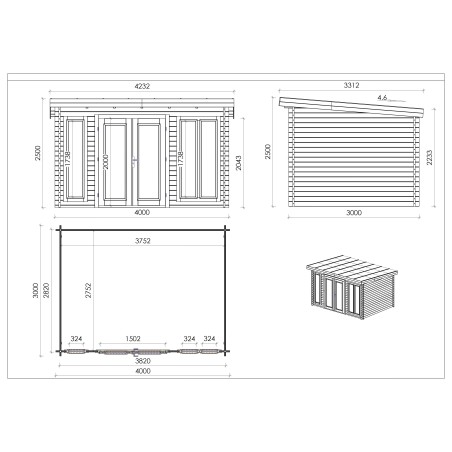 4232
2500
1738
2000
1738
2043
4000
3312
4.6
2500
2233
3000
3752
3000
2820
2752
324
1502
324
324
3820
4000