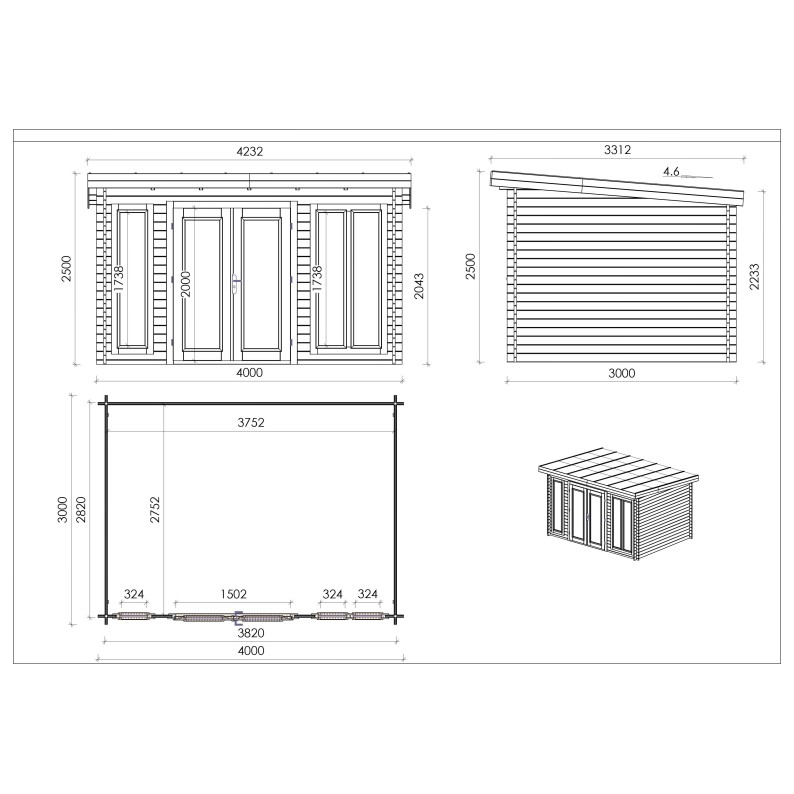 4232
2500
1738
2000
1738
2043
4000
3312
4.6
2500
2233
3000
3752
3000
2820
2752
324
1502
324
324
3820
4000